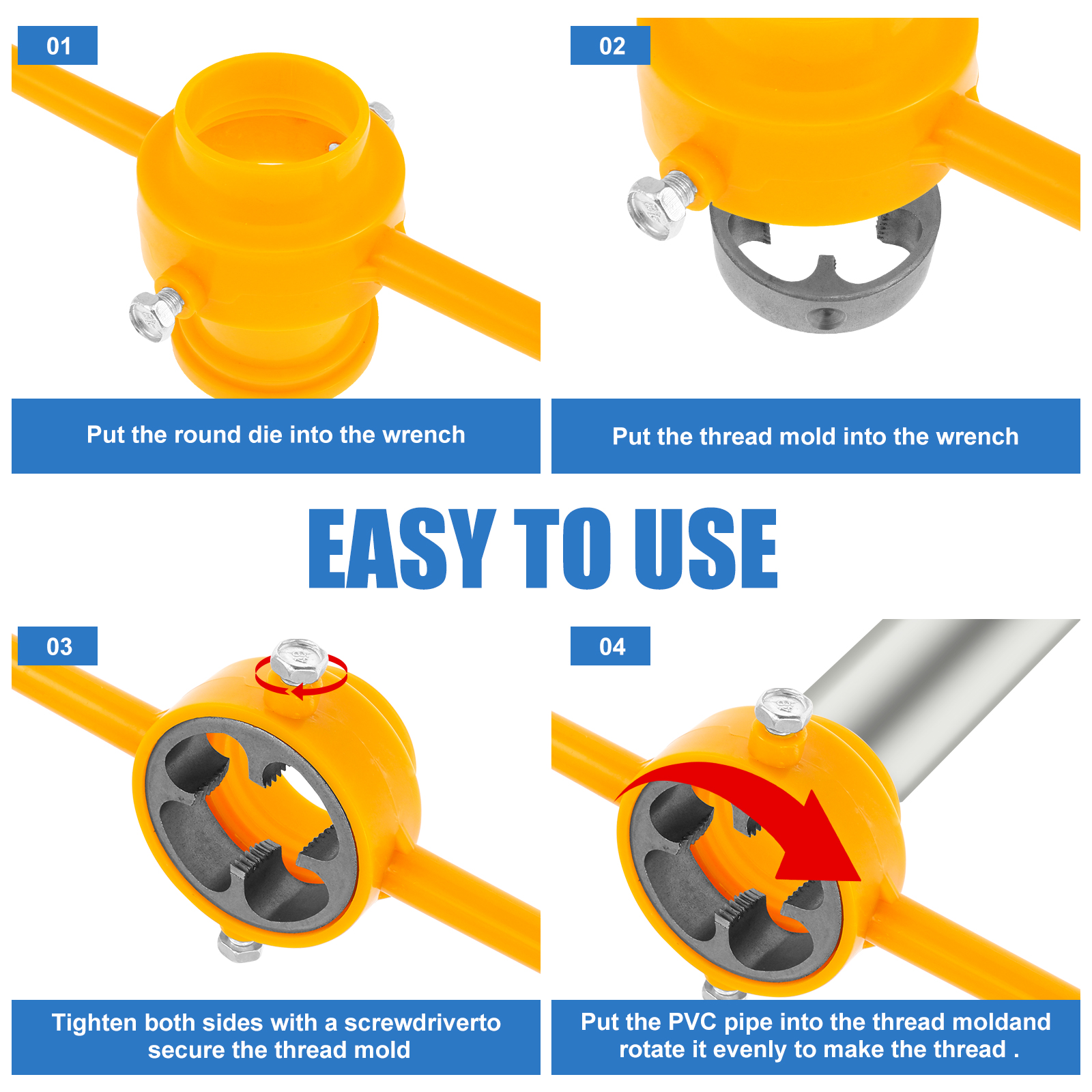 01

Put the round die into the wrench

02

Put the thread mold into the wrench

EASY TO USE

03

Tighten both sides with a screwdriverto secure the thread mold

04

Put the PVC pipe into the thread moldand rotate it evenly to make the thread .