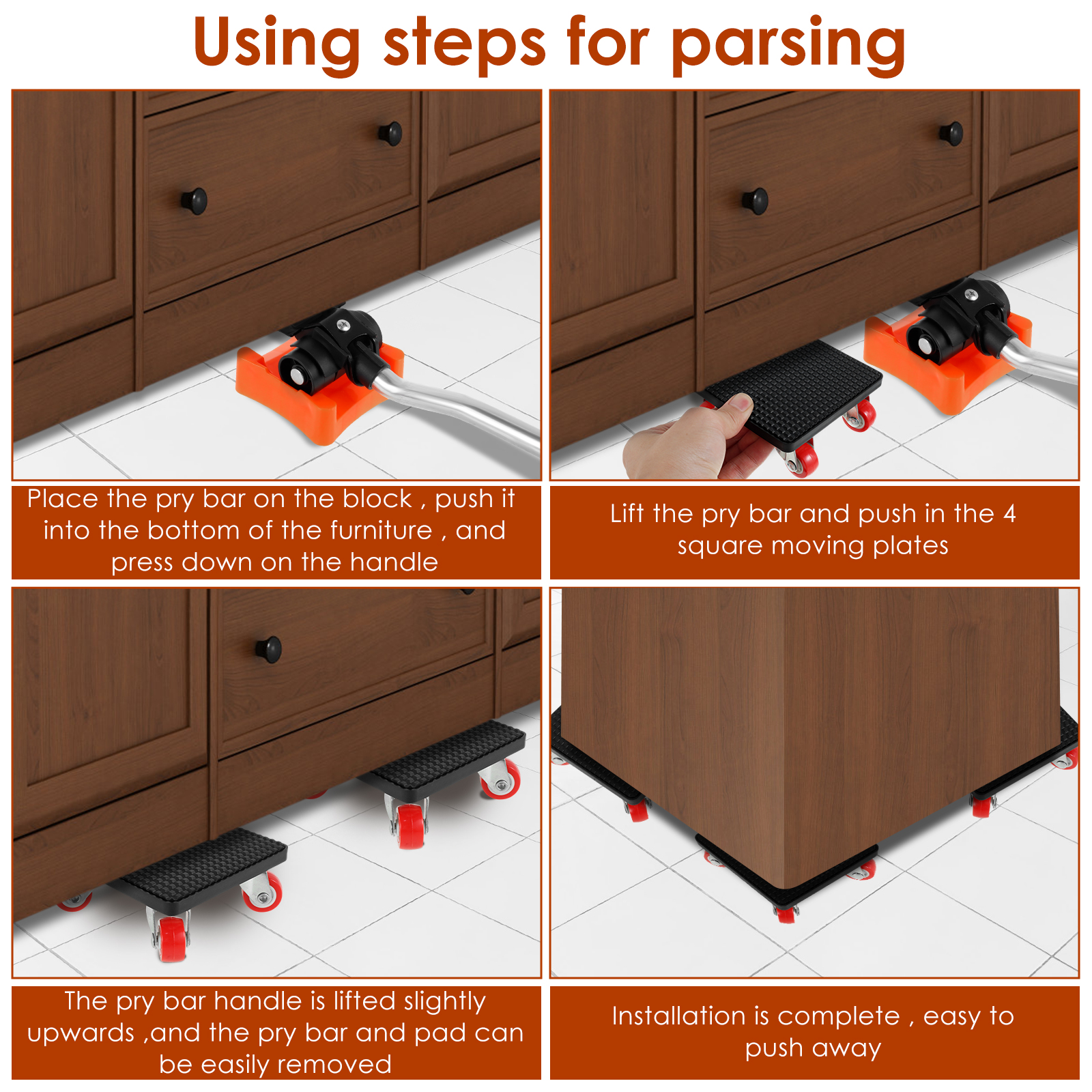 Using steps for parsing

Place the pry bar on the block , push it into the bottom of the furniture , and press down on the handle

Lift the pry bar and push in the 4 square moving plates

The pry bar handle is lifted slightly upwards ,and the pry bar and pad can be easily removed

Installation is complete , easy to push away