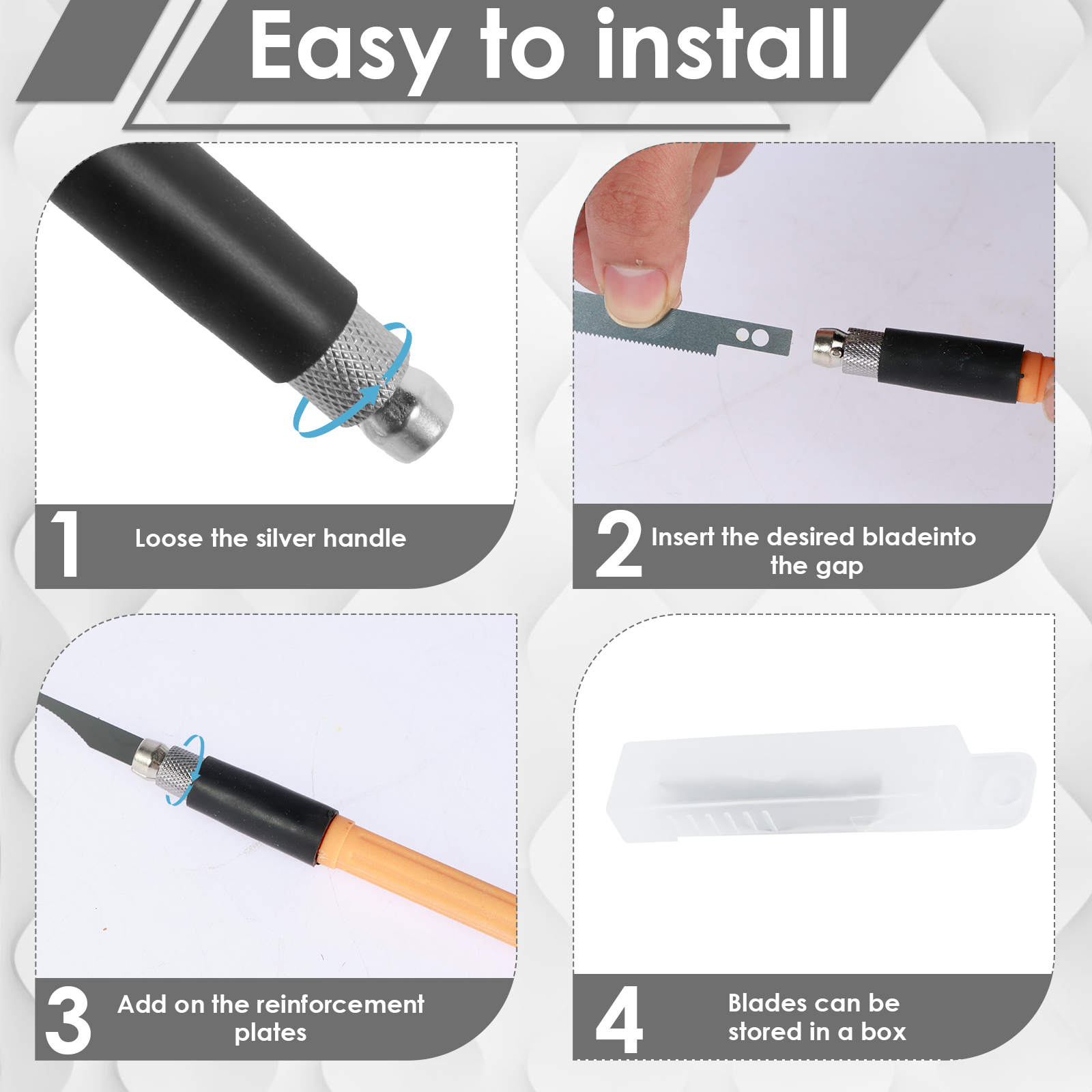 Easy to install

1 Loose the silver handle

2 Insert the desired bladeinto the gap

3 Add on the reinforcement plates

4 Blades can be stored in a box