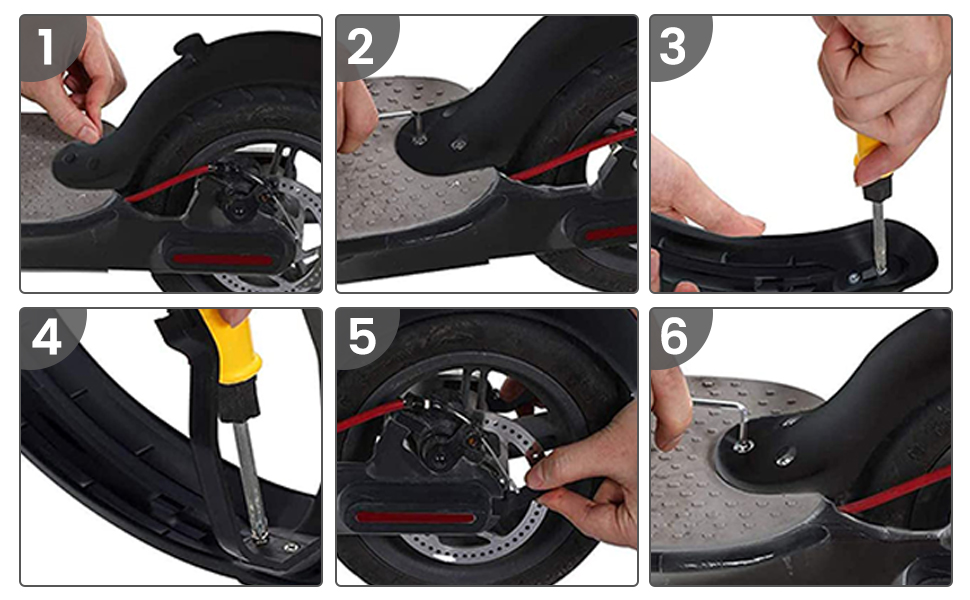 1

2

3

4

5

6