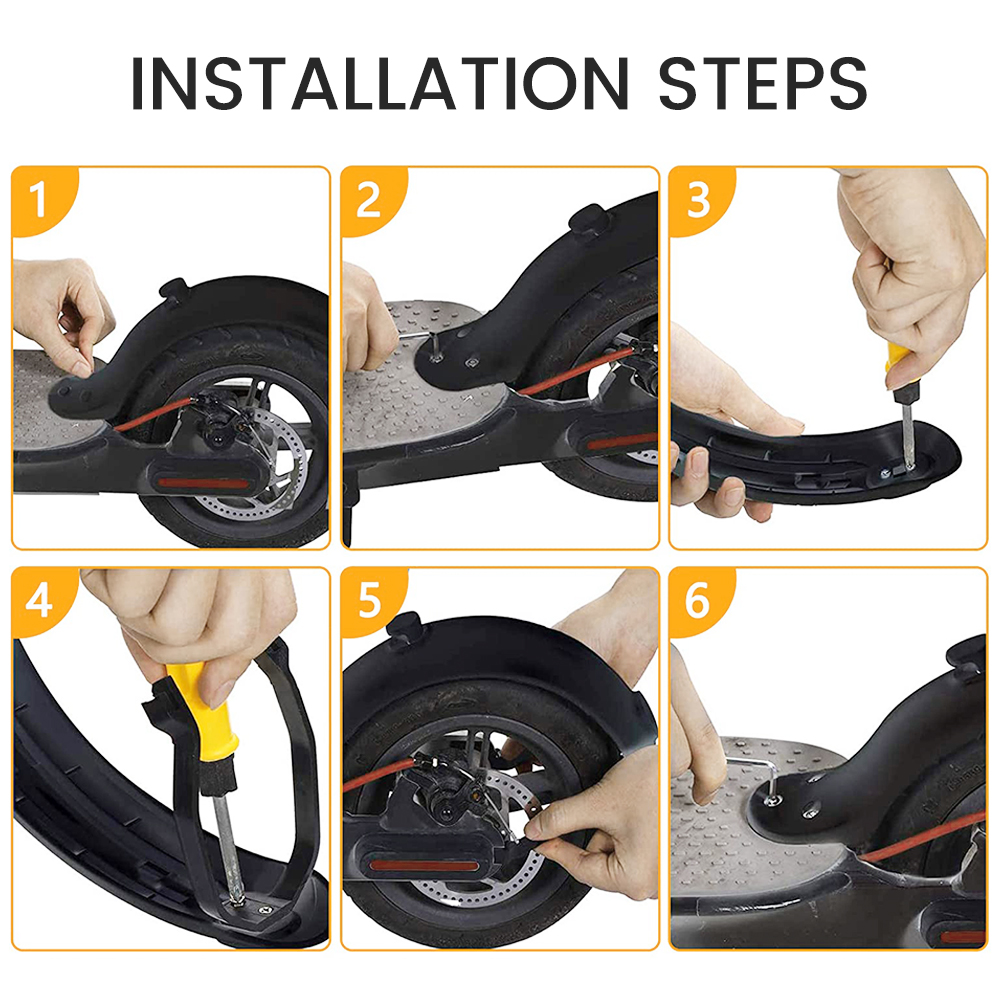 INSTALLATION STEPS

1

2

3

4

5

6